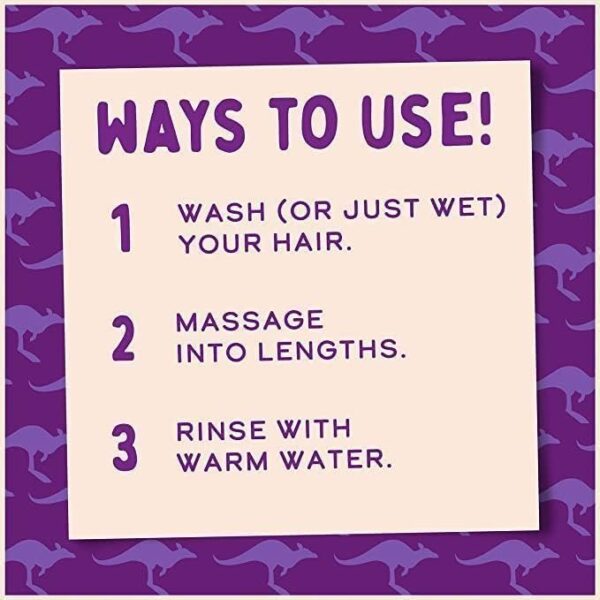 WAYS TO USE!

1 WASH (OR JUST WET) YOUR HAIR.

2 MASSAGE INTO LENGTHS.

3 RINSE WITH WARM WATER.