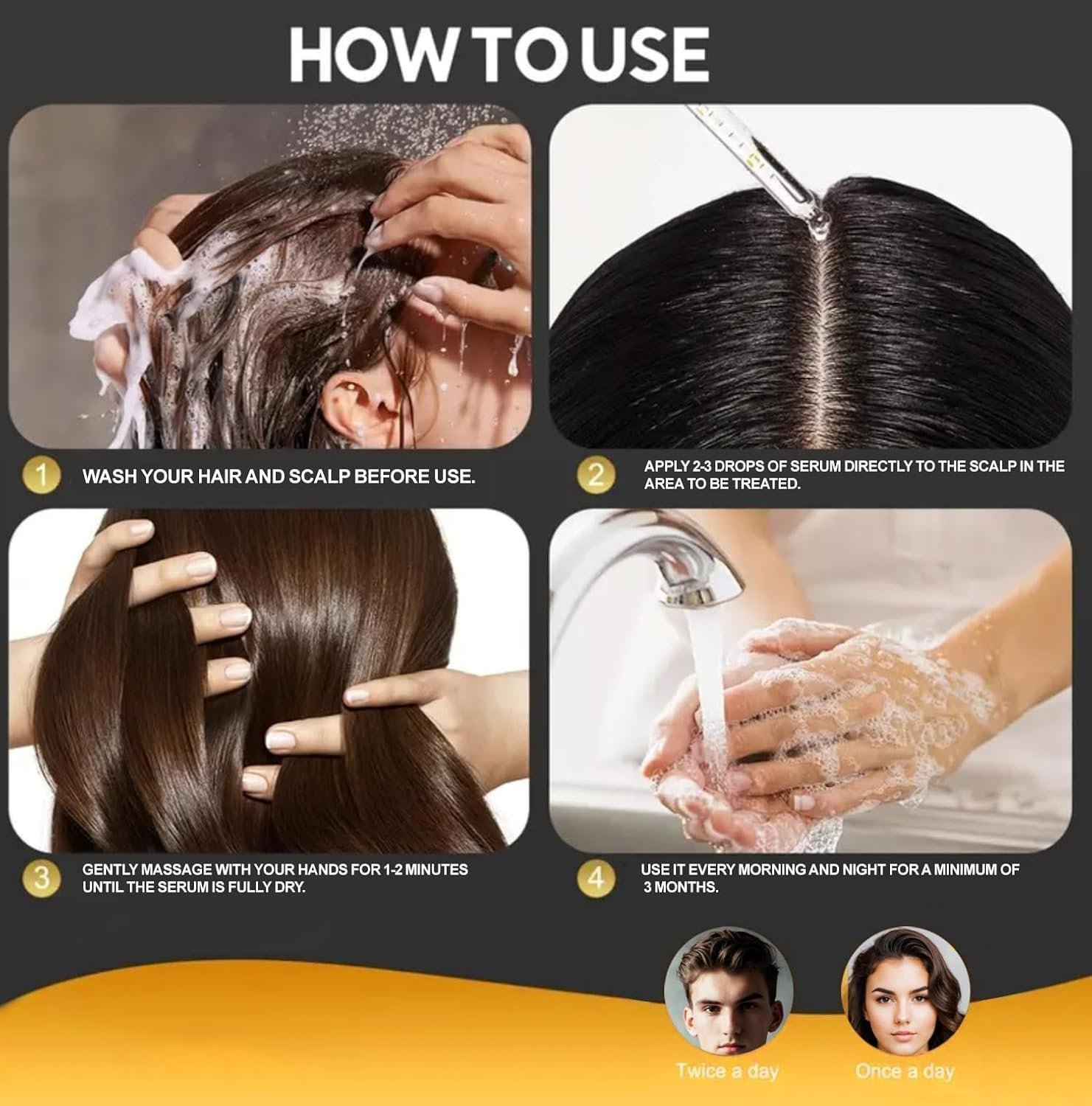 HOW TO USE

1 WASH YOUR HAIR AND SCALP BEFORE USE.

2 APPLY 2-3 DROPS OF SERUM DIRECTLY TO THE SCALP IN THE AREA TO BE TREATED.

3 GENTLY MASSAGE WITH YOUR HANDS FOR 1-2 MINUTES UNTIL THE SERUM IS FULLY DRY.

4 USE IT EVERY MORNING AND NIGHT FOR A MINIMUM OF 3 MONTHS.

Twice a day

Once a day